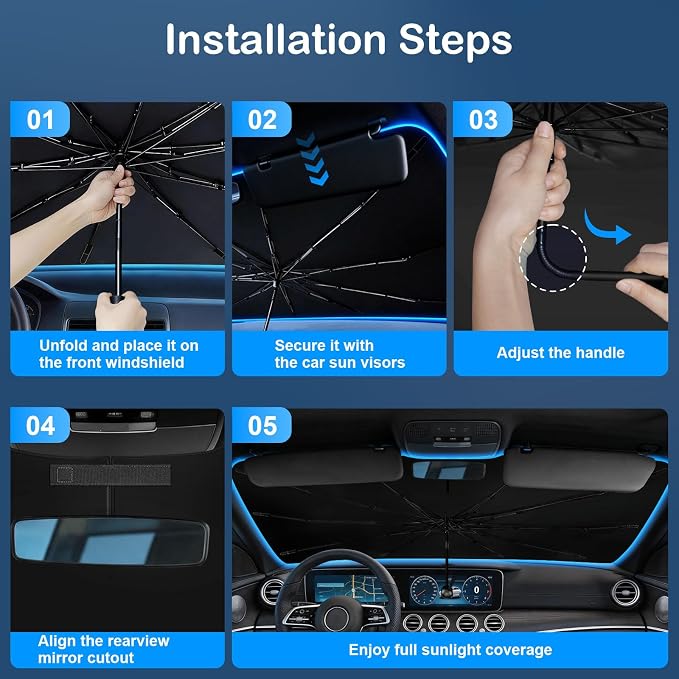 Installation Steps

01

Unfold and place it on the front windshield

02

Secure it with the car sun visors

03

Adjust the handle

04

Align the rearview mirror cutout

05

Enjoy full sunlight coverage