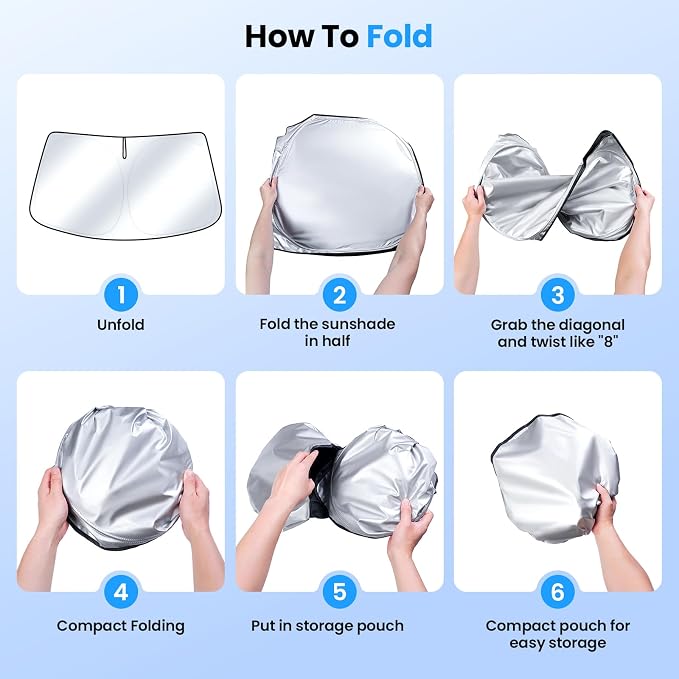 How To Fold

1
Unfold

2
Fold the sunshade in half

3
Grab the diagonal and twist like "8"

4
Compact Folding

5
Put in storage pouch

6
Compact pouch for easy storage