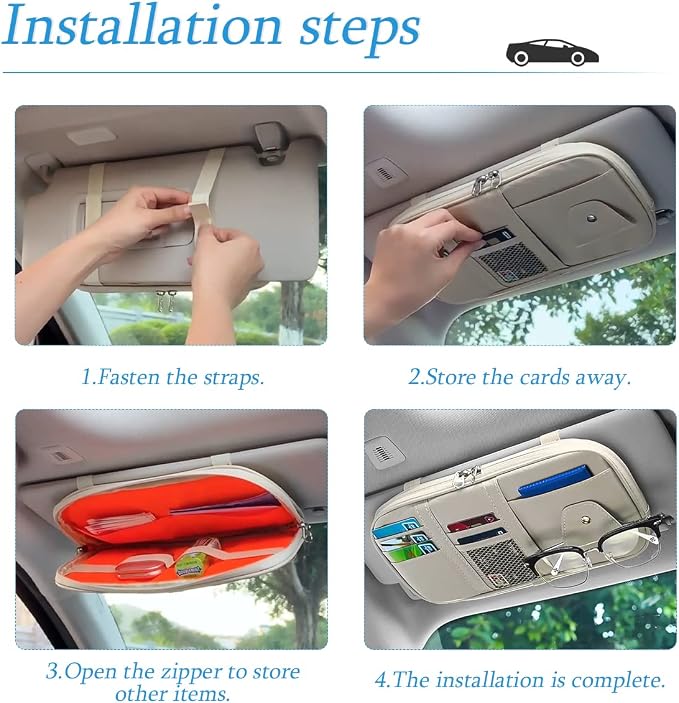 Installation steps

1.Fasten the straps.

2.Store the cards away.

3.Open the zipper to store other items.

4.The installation is complete.