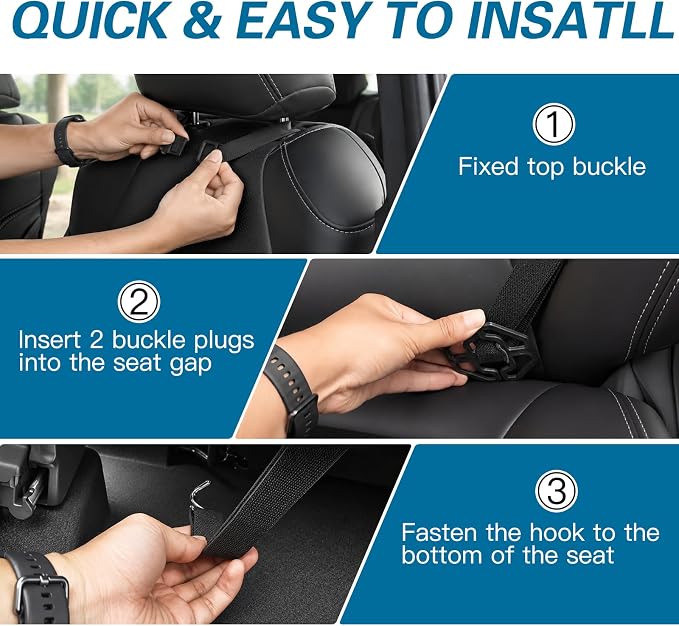 QUICK & EASY TO INSATLL

①
Fixed top buckle

②
Insert 2 buckle plugs into the seat gap

③
Fasten the hook to the bottom of the seat