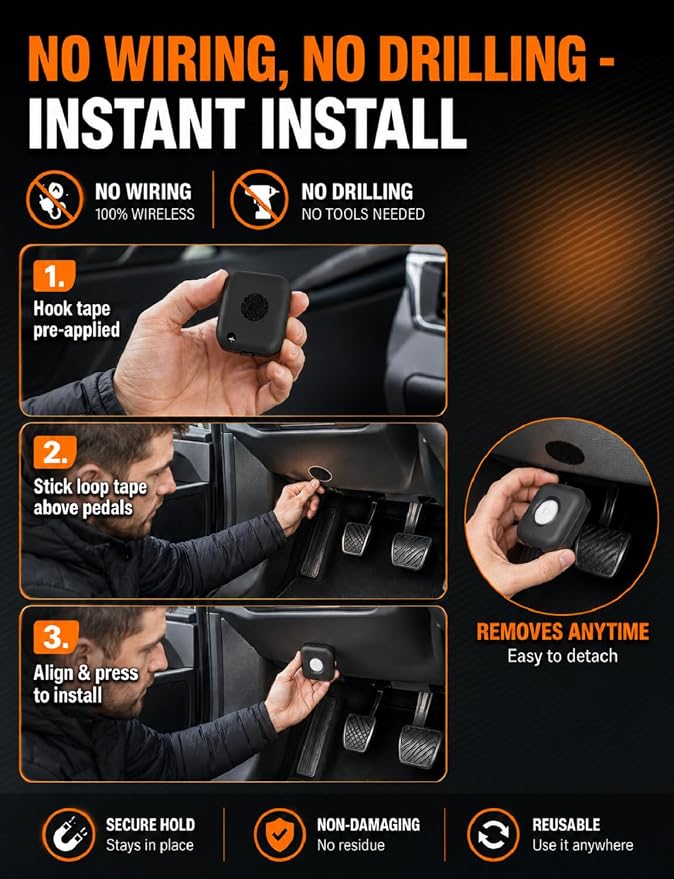 NO WIRING, NO DRILLING - INSTANT INSTALL

NO WIRING
100% WIRELESS

NO DRILLING
NO TOOLS NEEDED

1.
Hook tape pre-applied

2.
Stick loop tape above pedals

3.
Align & press to install

REMOVES ANYTIME
Easy to detach

SECURE HOLD
Stays in place

NON-DAMAGING
No residue

REUSABLE
Use it anywhere