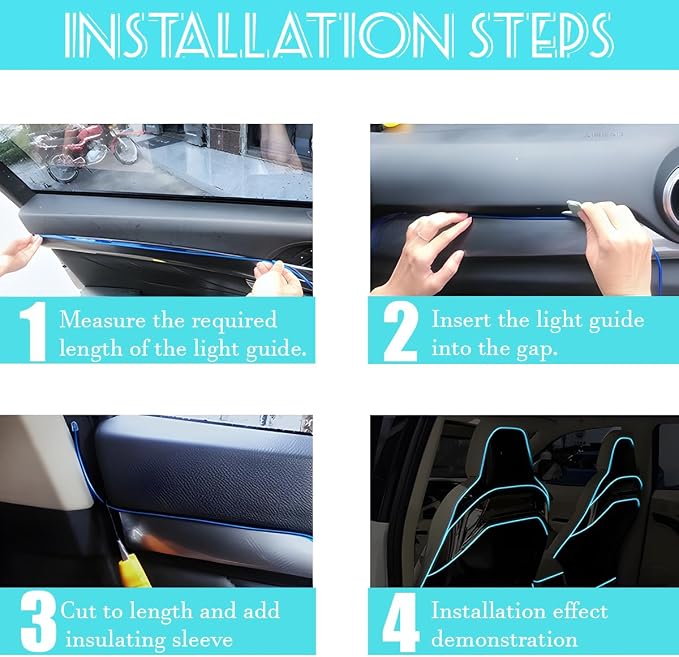 INSTALLATION STEPS

1 Measure the required length of the light guide.

2 Insert the light guide into the gap.

3 Cut to length and add insulating sleeve

4 Installation effect demonstration