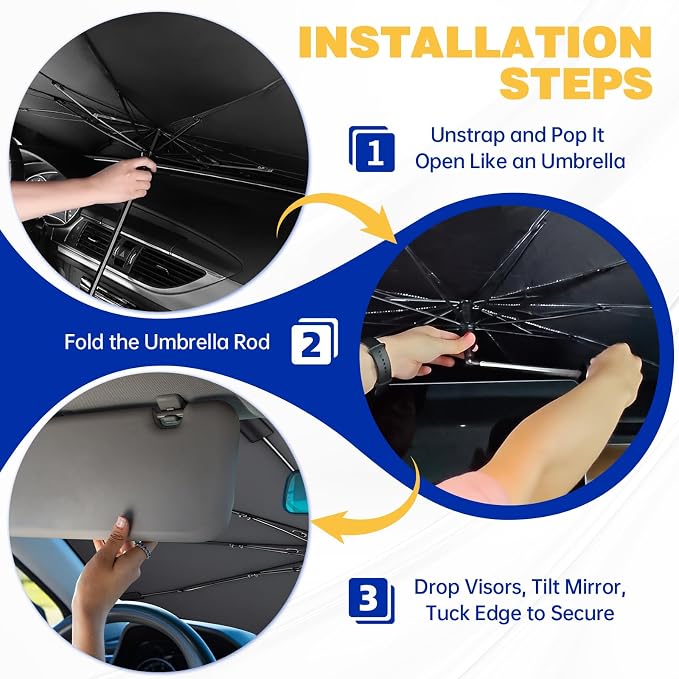 INSTALLATION STEPS

1 Unstrap and Pop It Open Like an Umbrella

Fold the Umbrella Rod 2

3 Drop Visors, Tilt Mirror, Tuck Edge to Secure