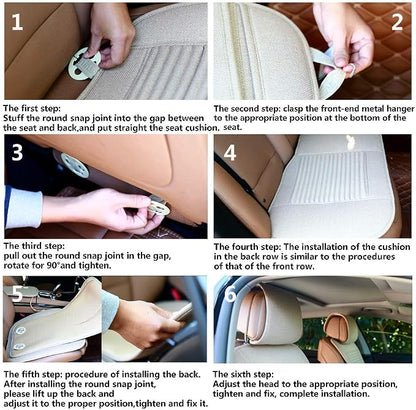 1

The first step:
Stuff the round snap joint into the gap between the seat and back,and put straight the seat cushion.

2

The second step: clasp the front-end metal hanger to the appropriate position at the bottom of the seat.

3

The third step:
pull out the round snap joint in the gap, rotate for 90°and tighten.

4

The fourth step: The installation of the cushion in the back row is similar to the procedures of that of the front row.

5

The fifth step: procedure of installing the back.
After installing the round snap joint,
please lift up the back and
adjust it to the proper position,tighten and fix it.

6

The sixth step:
Adjust the head to the appropriate position, tighten and fix, complete installation.