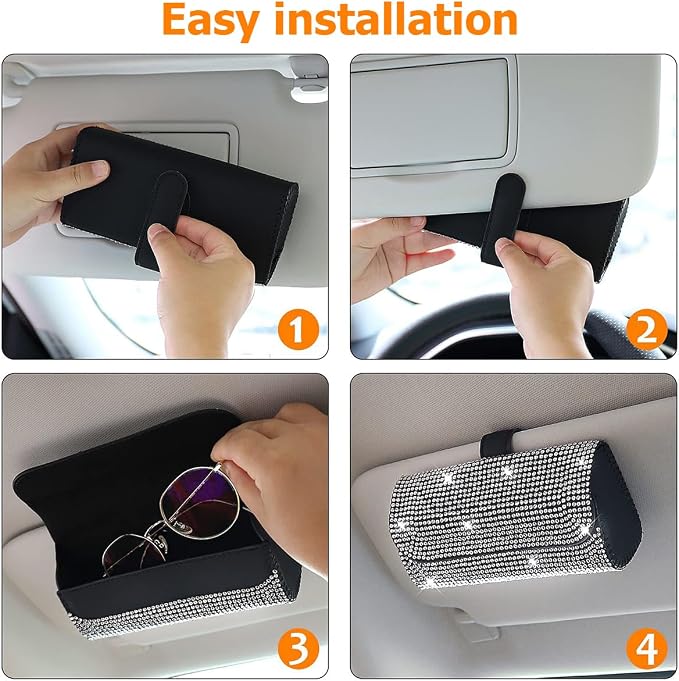 Easy installation

1

2

3

4