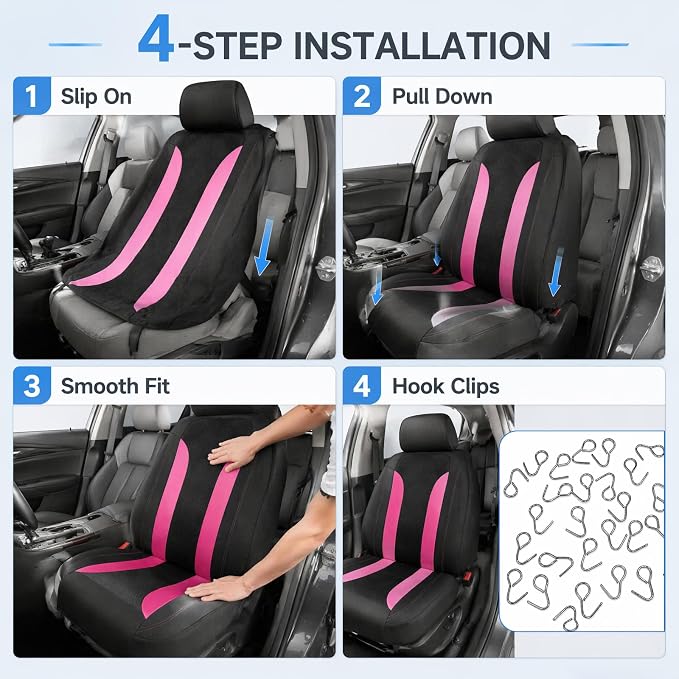 4-STEP INSTALLATION

1 Slip On

2 Pull Down

3 Smooth Fit

4 Hook Clips