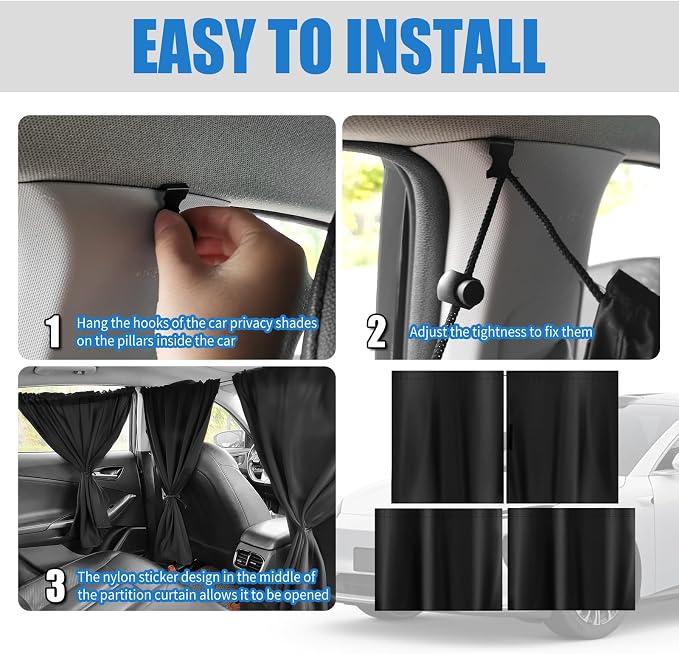 EASY TO INSTALL

1 Hang the hooks of the car privacy shades on the pillars inside the car

2 Adjust the tightness to fix them

3 The nylon sticker design in the middle of the partition curtain allows it to be opened