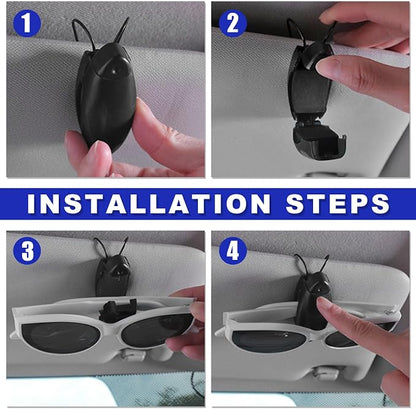 1

2

INSTALLATION STEPS

3

4