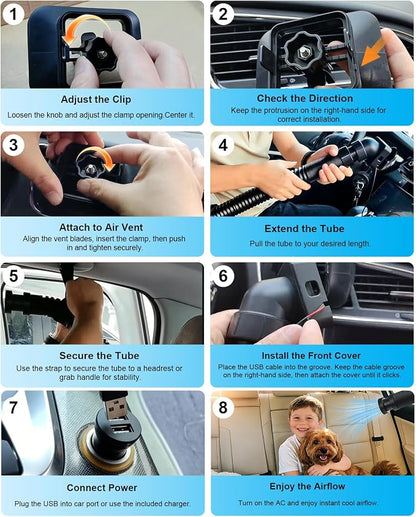 1
Adjust the Clip
Loosen the knob and adjust the clamp opening.Center it.

2
Check the Direction
Keep the protrusion on the right-hand side for correct installation.

3
Attach to Air Vent
Align the vent blades, insert the clamp, then push in and tighten securely.

4
Extend the Tube
Pull the tube to your desired length.

5
Secure the Tube
Use the strap to secure the tube to a headrest or grab handle for stability.

6
Install the Front Cover
Place the USB cable into the groove. Keep the cable groove on the right-hand side, then attach the cover until it clicks.

7
Connect Power
Plug the USB into car port or use the included charger.

8
Enjoy the Airflow
Turn on the AC and enjoy instant cool airflow.