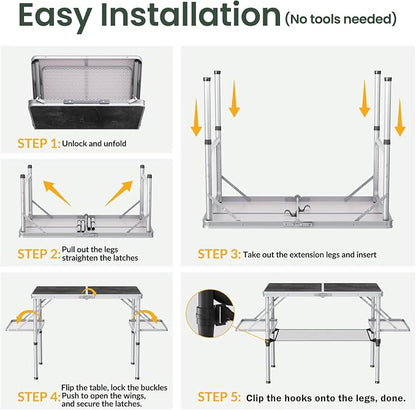 Easy Installation (No tools needed)

STEP 1: Unlock and unfold

STEP 2: Pull out the legs straighten the latches

STEP 3: Take out the extension legs and insert

STEP 4: Flip the table, lock the buckles Push to open the wings, and secure the latches.

STEP 5: Clip the hooks onto the legs, done.