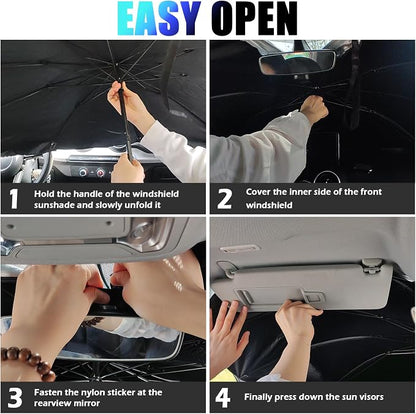 EASY OPEN

1 Hold the handle of the windshield sunshade and slowly unfold it

2 Cover the inner side of the front windshield

3 Fasten the nylon sticker at the rearview mirror

4 Finally press down the sun visors