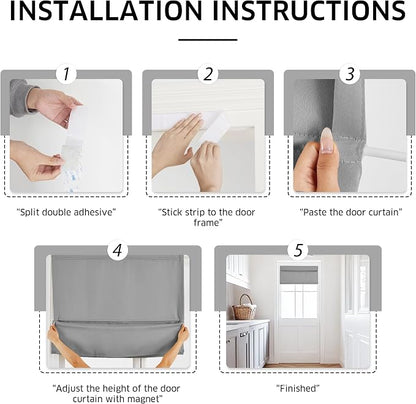 INSTALLATION INSTRUCTIONS

1

"Split double adhesive"

2

"Stick strip to the door frame"

3

"Paste the door curtain"

4

"Adjust the height of the door curtain with magnet"

5

"Finished"