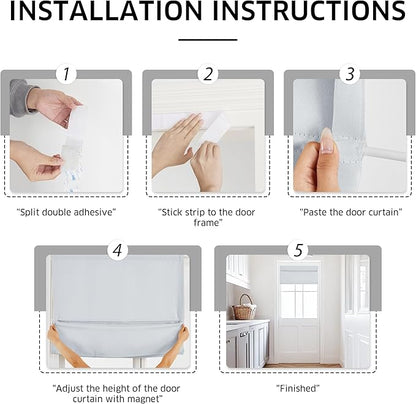 INSTALLATION INSTRUCTIONS

1

"Split double adhesive"

2

"Stick strip to the door frame"

3

"Paste the door curtain"

4

"Adjust the height of the door curtain with magnet"

5

"Finished"