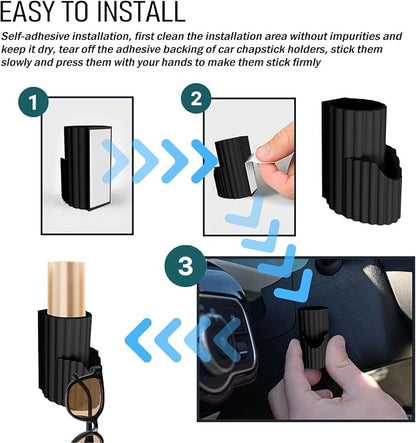 EASY TO INSTALL

Self-adhesive installation, first clean the installation area without impurities and keep it dry, tear off the adhesive backing of car chapstick holders, stick them slowly and press them with your hands to make them stick firmly

1

2

3