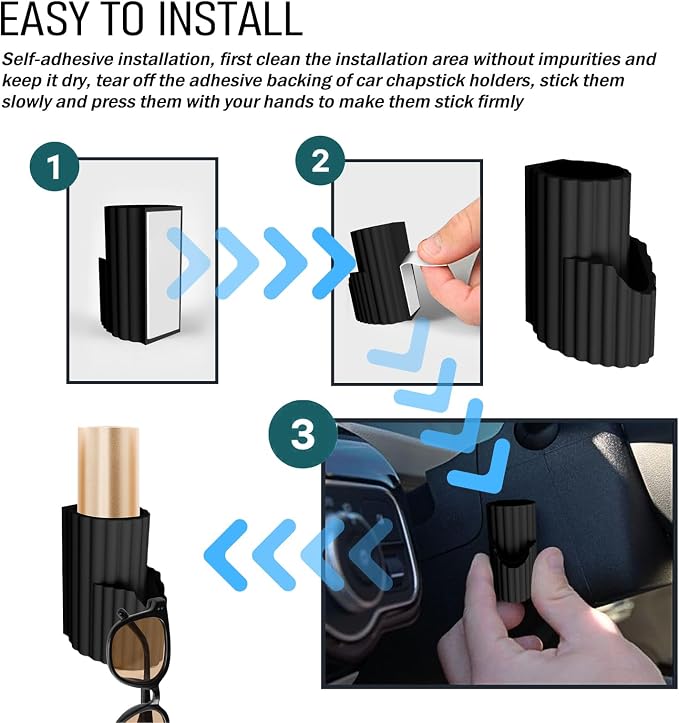 EASY TO INSTALL

Self-adhesive installation, first clean the installation area without impurities and keep it dry, tear off the adhesive backing of car chapstick holders, stick them slowly and press them with your hands to make them stick firmly

1

2

3