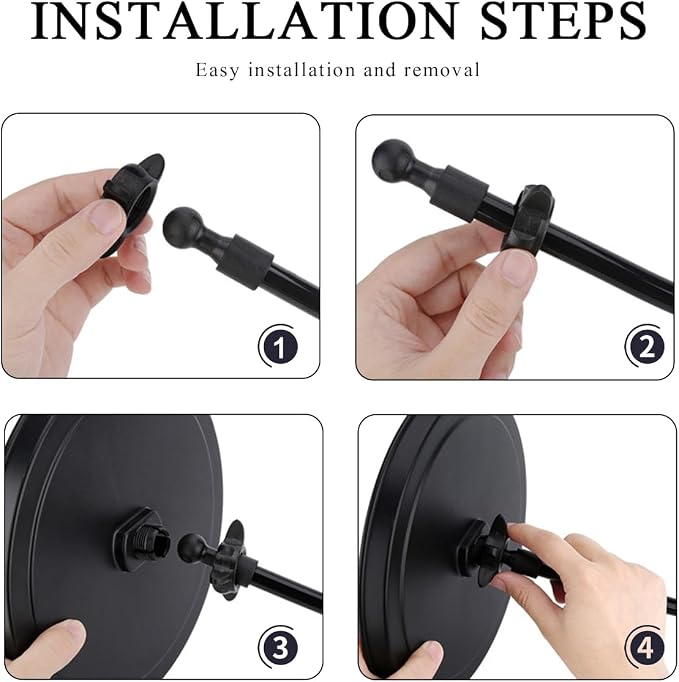 INSTALLATION STEPS

Easy installation and removal

1

2

3

4