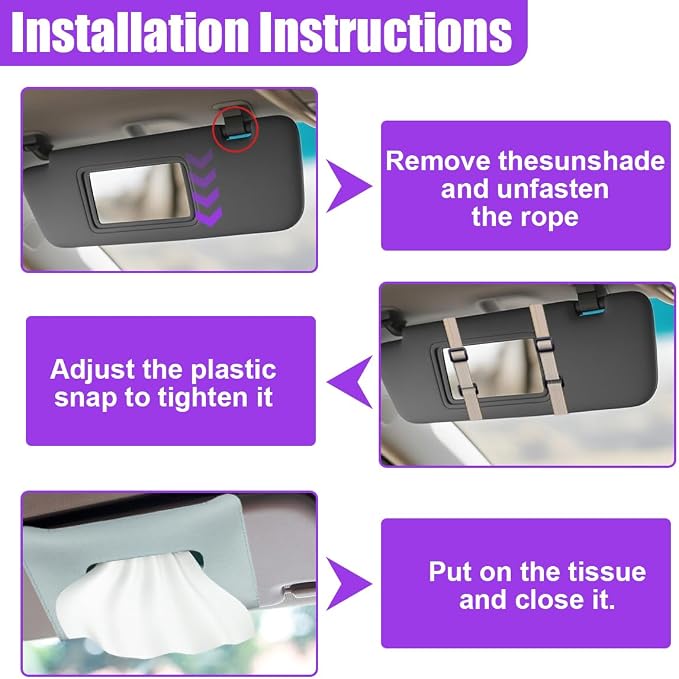 Installation Instructions

Remove thesunshade and unfasten the rope

Adjust the plastic snap to tighten it

Put on the tissue and close it.