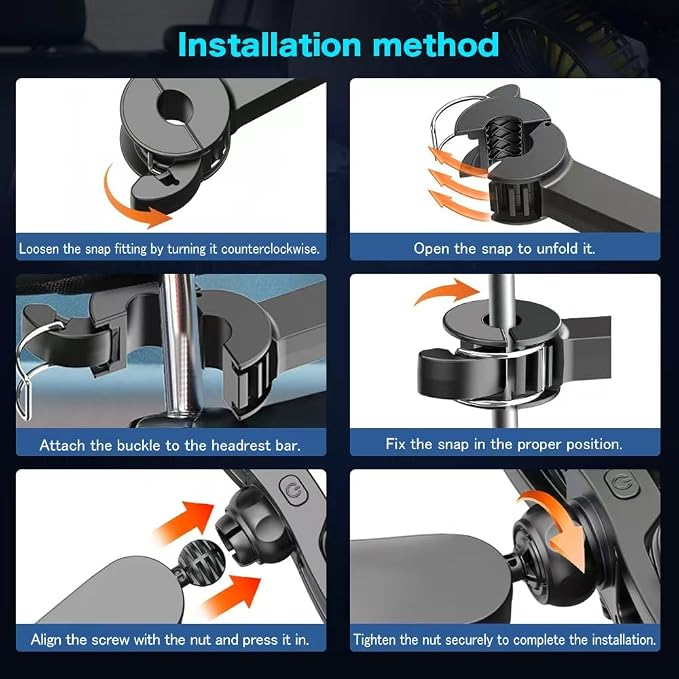 Installation method

Loosen the snap fitting by turning it counterclockwise.

Open the snap to unfold it.

Attach the buckle to the headrest bar.

Fix the snap in the proper position.

Align the screw with the nut and press it in.

Tighten the nut securely to complete the installation.