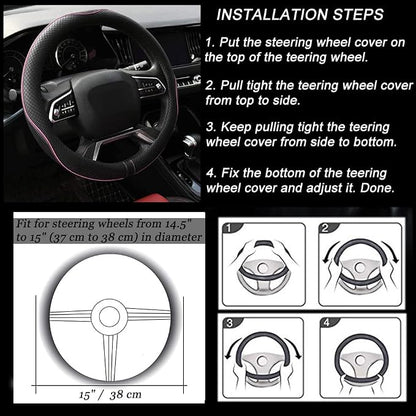 INSTALLATION STEPS

1. Put the steering wheel cover on the top of the teering wheel.

2. Pull tight the teering wheel cover from top to side.

3. Keep pulling tight the teering wheel cover from side to bottom.

4. Fix the bottom of the teering wheel cover and adjust it. Done.

Fit for steering wheels from 14.5" to 15" (37 cm to 38 cm) in diameter

15" / 38 cm

1

2

3

4