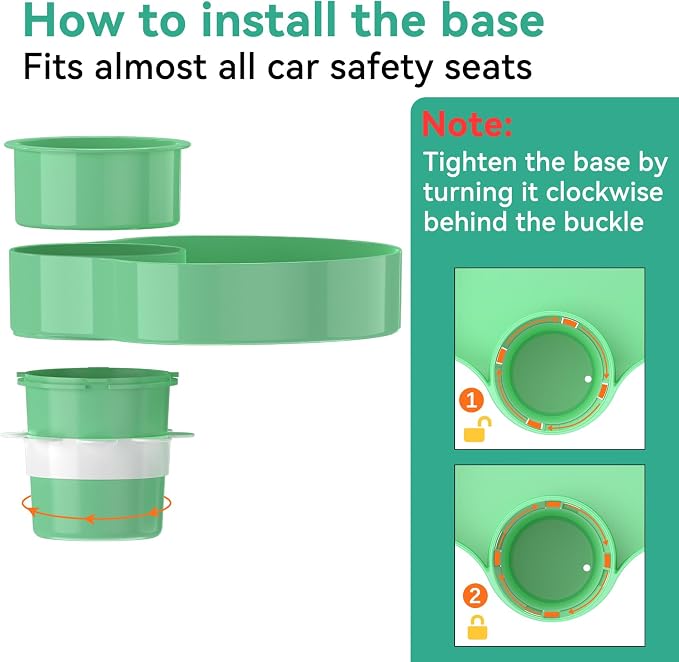 How to install the base
Fits almost all car safety seats

Note:
Tighten the base by turning it clockwise behind the buckle

1

2