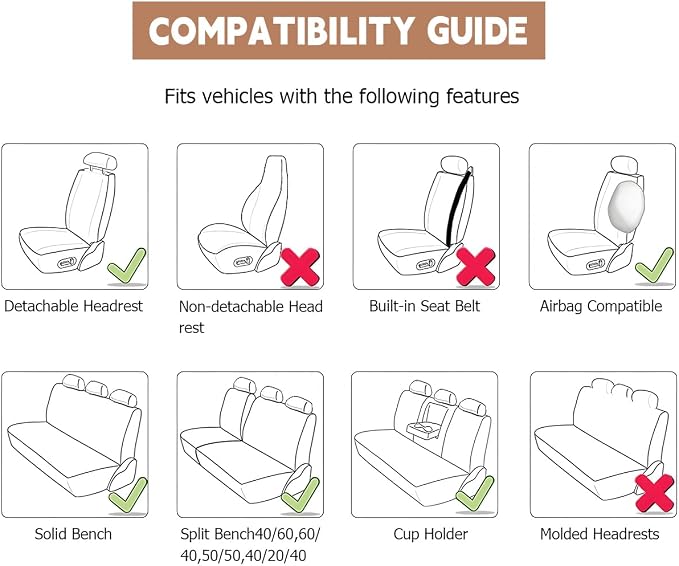 COMPATIBILITY GUIDE

Fits vehicles with the following features

Detachable Headrest

Non-detachable Head rest

Built-in Seat Belt

Airbag Compatible

Solid Bench

Split Bench40/60,60/40,50/50,40/20/40

Cup Holder

Molded Headrests