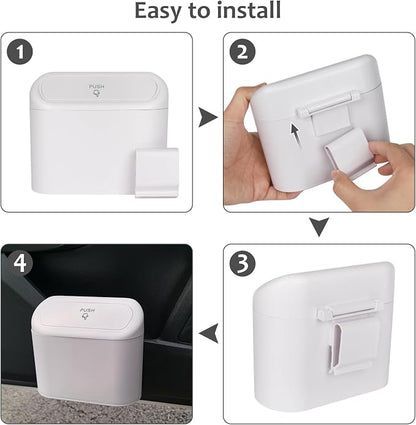 Easy to install

1

PUSH

2

3

4

PUSH