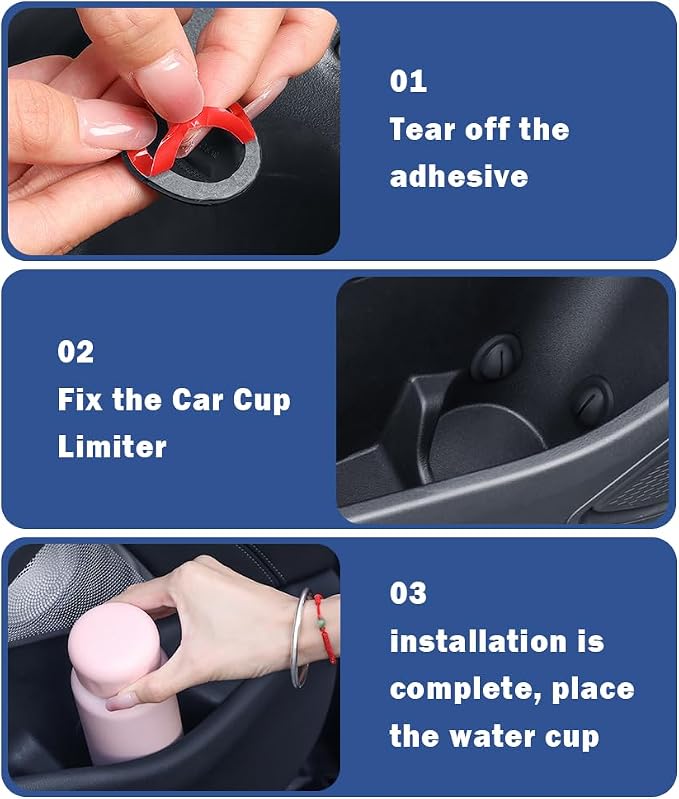 01
Tear off the adhesive

02
Fix the Car Cup Limiter

03
installation is complete, place the water cup