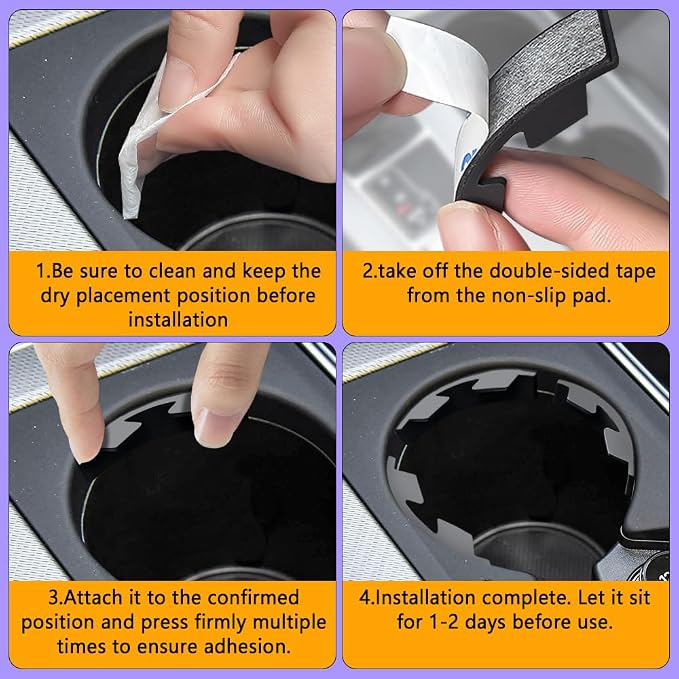 1.Be sure to clean and keep the dry placement position before installation

2.take off the double-sided tape from the non-slip pad.

3.Attach it to the confirmed position and press firmly multiple times to ensure adhesion.

4.Installation complete. Let it sit for 1-2 days before use.