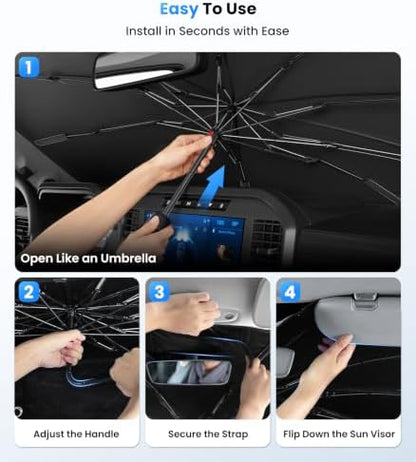 Easy To Use
Install in Seconds with Ease

1
Open Like an Umbrella

2
Adjust the Handle

3
Secure the Strap

4
Flip Down the Sun Visor