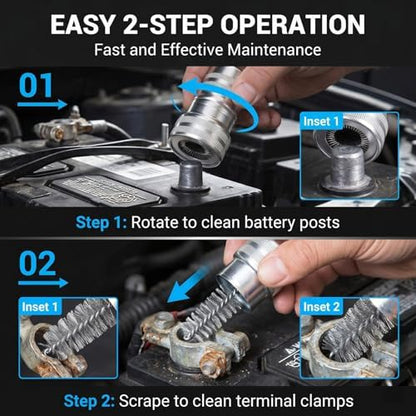 EASY 2-STEP OPERATION
Fast and Effective Maintenance

01

Inset 1

Step 1: Rotate to clean battery posts

02

Inset 1

Inset 2

Step 2: Scrape to clean terminal clamps