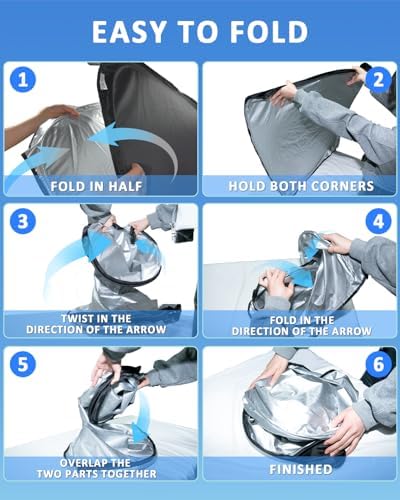 EASY TO FOLD

1
FOLD IN HALF

2
HOLD BOTH CORNERS

3
TWIST IN THE DIRECTION OF THE ARROW

4
FOLD IN THE DIRECTION OF THE ARROW

5
OVERLAP THE TWO PARTS TOGETHER

6
FINISHED