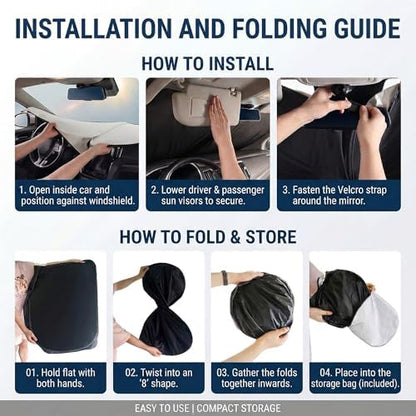 INSTALLATION AND FOLDING GUIDE

HOW TO INSTALL

1. Open inside car and position against windshield.

2. Lower driver & passenger sun visors to secure.

3. Fasten the Velcro strap around the mirror.

HOW TO FOLD & STORE

01. Hold flat with both hands.

02. Twist into an '8' shape.

03. Gather the folds together inwards.

04. Place into the storage bag (included).

EASY TO USE | COMPACT STORAGE