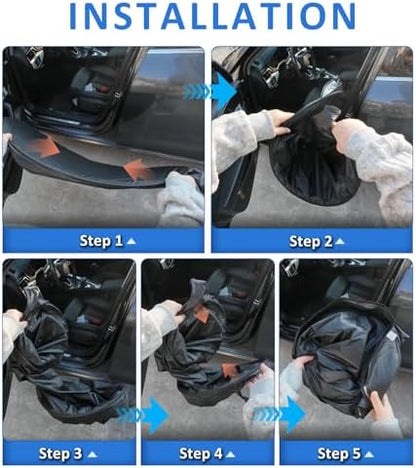 INSTALLATION

Step 1 ▲

Step 2 ▲

Step 3 ▲

Step 4 ▲

Step 5 ▲