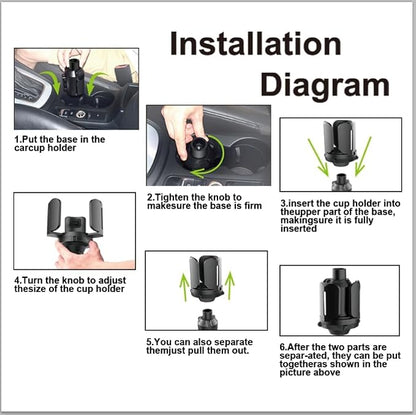 Installation Diagram

1.Put the base in the carcup holder

2.Tighten the knob to makesure the base is firm

3.insert the cup holder into theupper part of the base, makingsure it is fully inserted

4.Turn the knob to adjust thesize of the cup holder

5.You can also separate themjust pull them out.

6.After the two parts are separ-ated, they can be put togetheras shown in the picture above