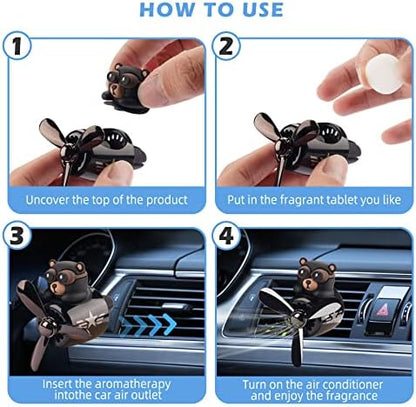 HOW TO USE

1
Uncover the top of the product

2
Put in the fragrant tablet you like

3
Insert the aromatherapy intothe car air outlet

4
Turn on the air conditioner and enjoy the fragrance