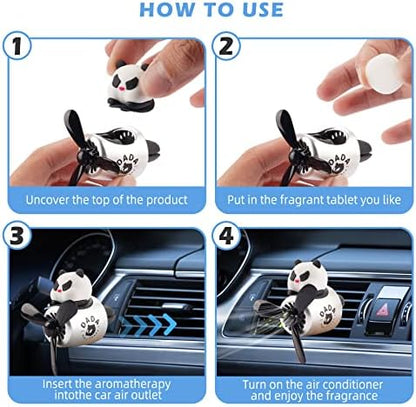 HOW TO USE

1

DADA

Uncover the top of the product

2

DADA

Put in the fragrant tablet you like

3

DADA

Insert the aromatherapy intothe car air outlet

4

DADA

Turn on the air conditioner and enjoy the fragrance