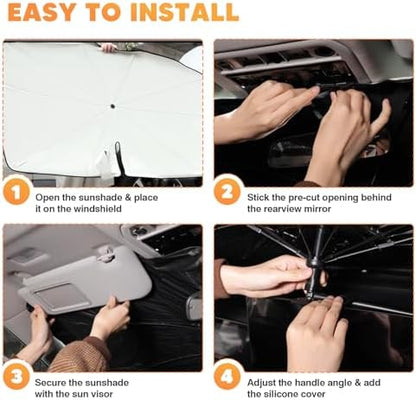 EASY TO INSTALL

1 Open the sunshade & place it on the windshield

2 Stick the pre-cut opening behind the rearview mirror

3 Secure the sunshade with the sun visor

4 Adjust the handle angle & add the silicone cover