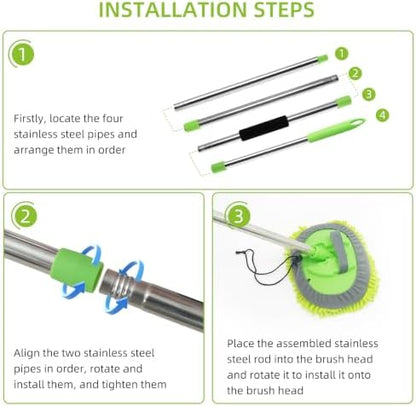 INSTALLATION STEPS

1

1
2
3
4

Firstly, locate the four stainless steel pipes and arrange them in order

2

Align the two stainless steel pipes in order, rotate and install them, and tighten them

3

Place the assembled stainless steel rod into the brush head and rotate it to install it onto the brush head