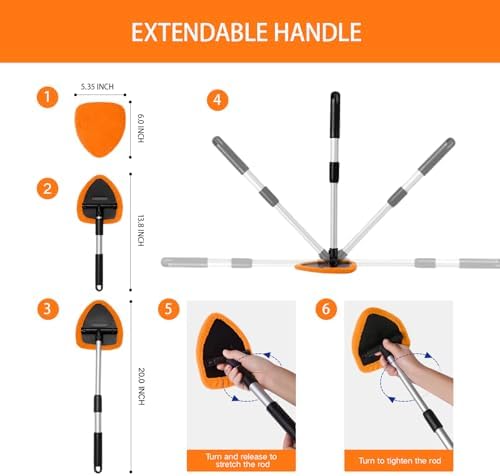 EXTENDABLE HANDLE

1

5.35 INCH

6.0 INCH

2

13.8 INCH

3

20.0 INCH

4

5

Turn and release to stretch the rod

6

Turn to tighten the rod