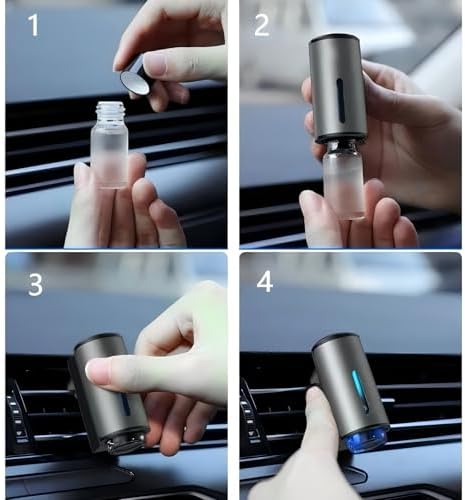 1

2

3

4