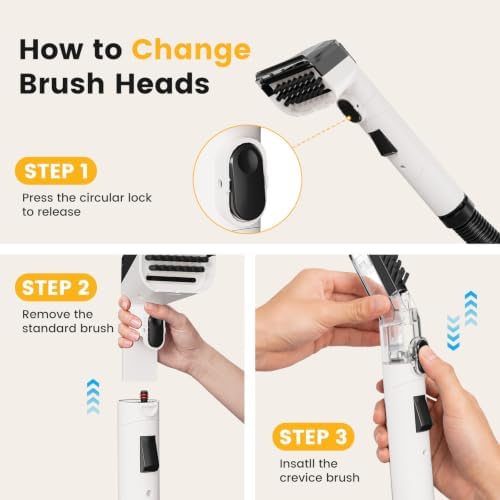 How to Change Brush Heads

STEP 1

Press the circular lock to release

STEP 2

Remove the standard brush

STEP 3

Insatll the crevice brush