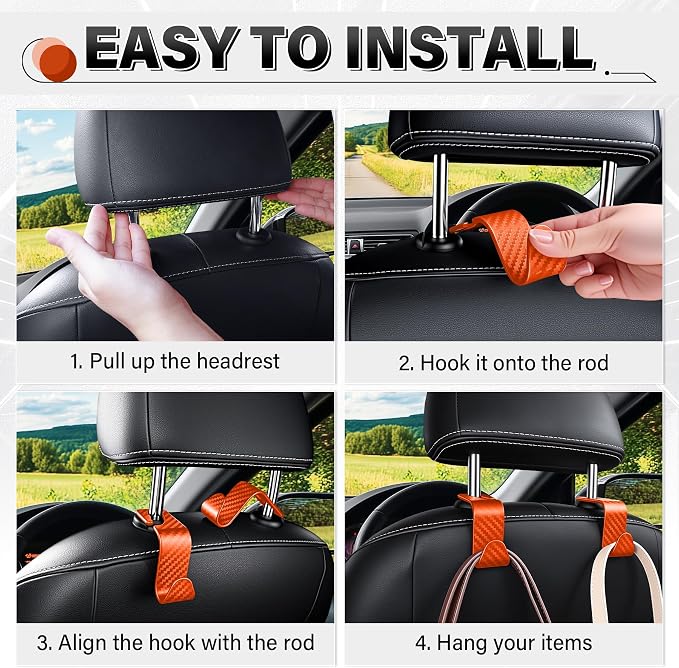 EASY TO INSTALL

1. Pull up the headrest

2. Hook it onto the rod

3. Align the hook with the rod

4. Hang your items