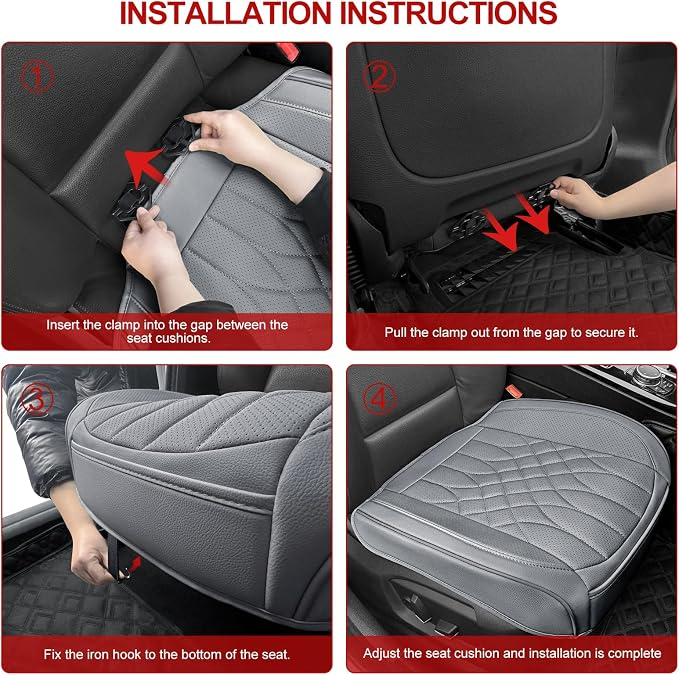 INSTALLATION INSTRUCTIONS

①

Insert the clamp into the gap between the seat cushions.

②

Pull the clamp out from the gap to secure it.

③

Fix the iron hook to the bottom of the seat.

④

Adjust the seat cushion and installation is complete