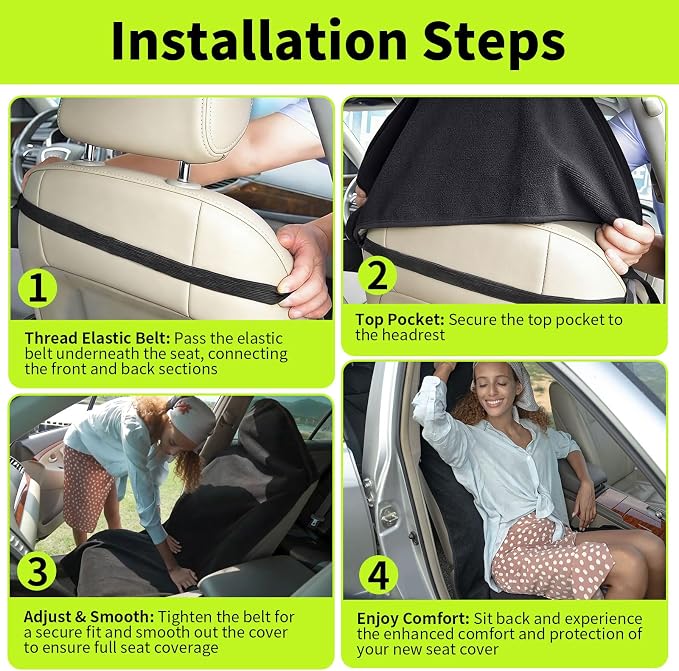 Installation Steps

1

Thread Elastic Belt: Pass the elastic belt underneath the seat, connecting the front and back sections

2

Top Pocket: Secure the top pocket to the headrest

3

Adjust & Smooth: Tighten the belt for a secure fit and smooth out the cover to ensure full seat coverage

4

Enjoy Comfort: Sit back and experience the enhanced comfort and protection of your new seat cover