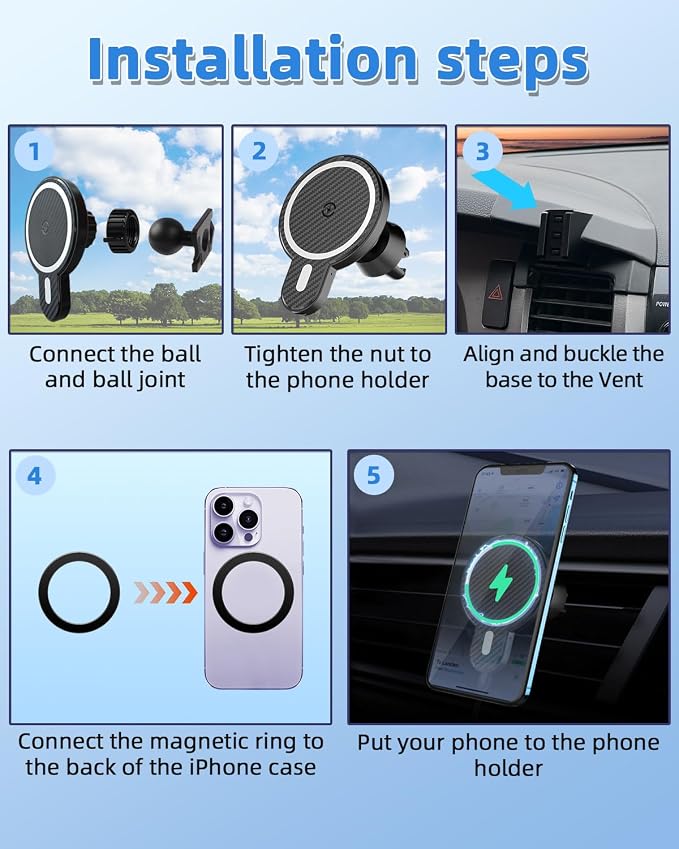 Installation steps

1

Connect the ball and ball joint

2

Tighten the nut to the phone holder

3

Align and buckle the base to the Vent

4

Connect the magnetic ring to the back of the iPhone case

5

Put your phone to the phone holder