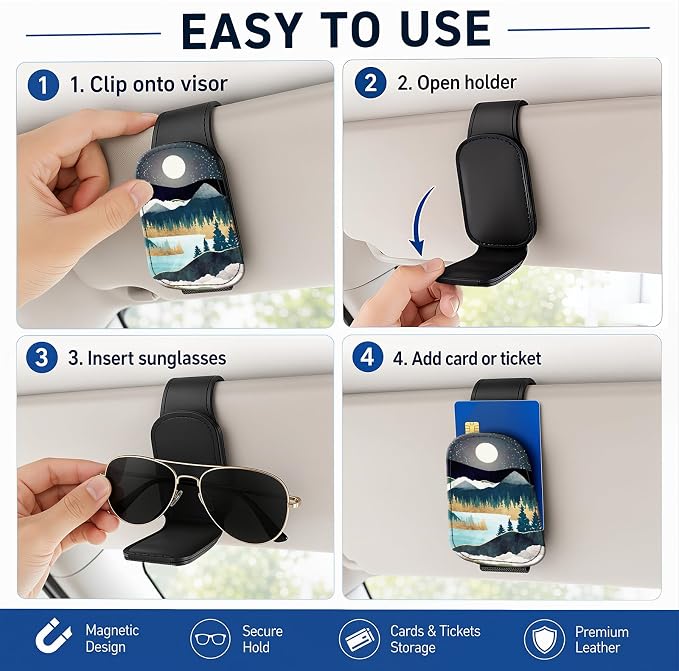 EASY TO USE

1 1. Clip onto visor

2 2. Open holder

3 3. Insert sunglasses

4 4. Add card or ticket

Magnetic Design

Secure Hold

Cards & Tickets Storage

Premium Leather