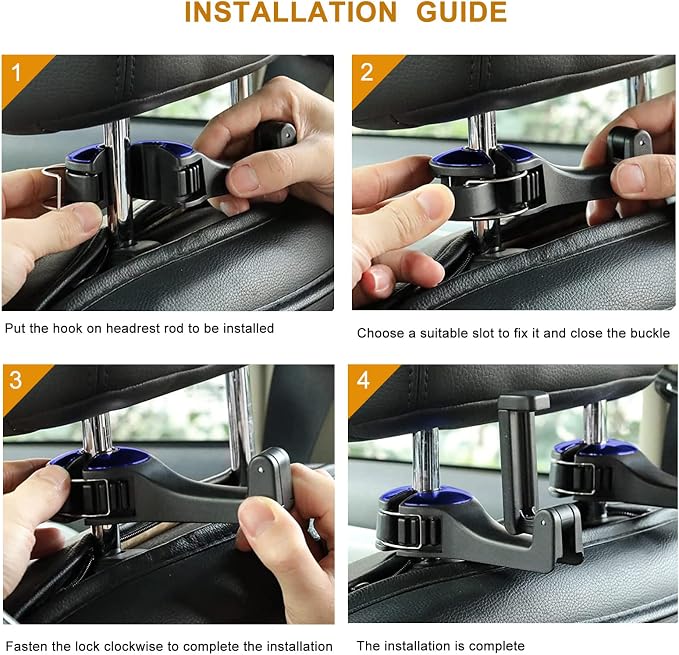 INSTALLATION GUIDE

1

Put the hook on headrest rod to be installed

2

Choose a suitable slot to fix it and close the buckle

3

Fasten the lock clockwise to complete the installation

4

The installation is complete