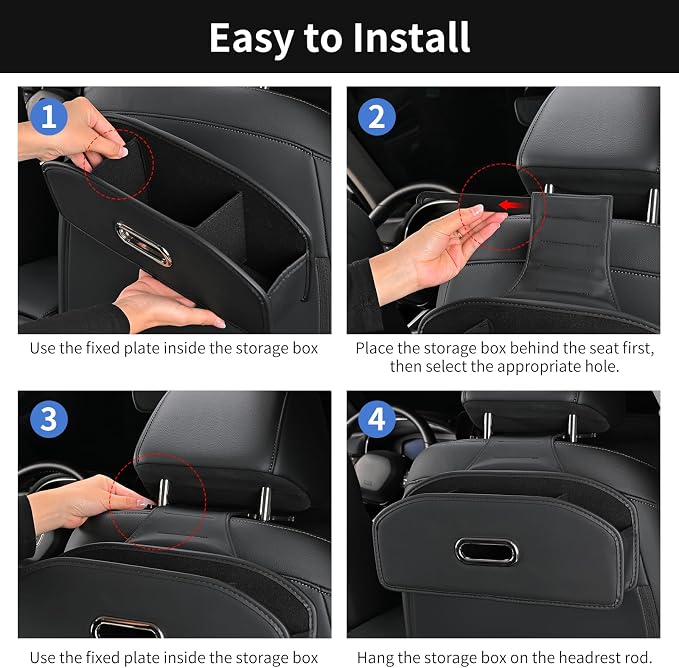 Easy to Install

1

Use the fixed plate inside the storage box

2

Place the storage box behind the seat first, then select the appropriate hole.

3

Use the fixed plate inside the storage box

4

Hang the storage box on the headrest rod.