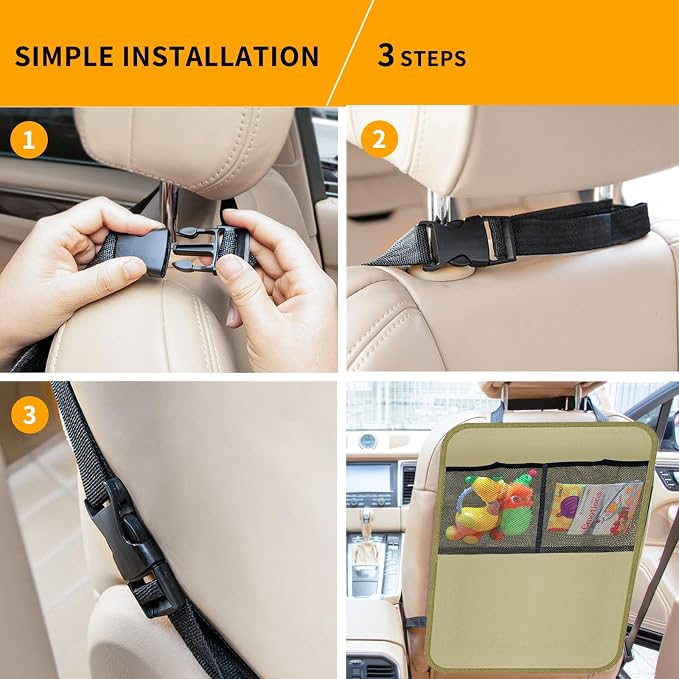 SIMPLE INSTALLATION

3 STEPS

1

2

3